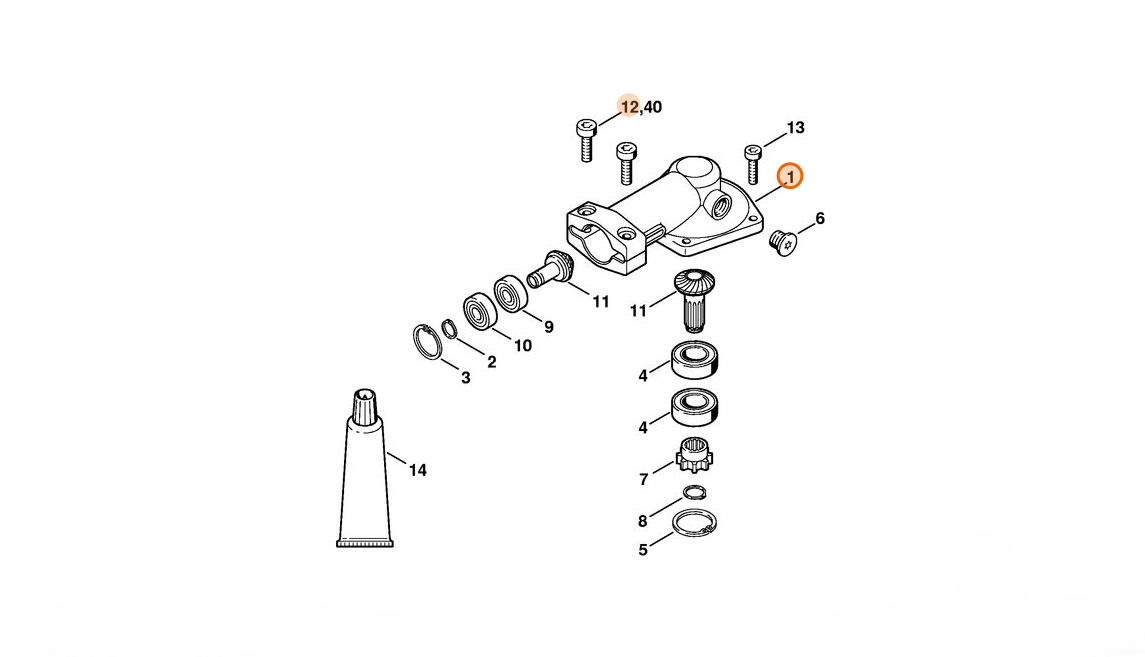 12,40
13
1
6
11
11
9
10
2
3
4
4
7
8
5
14